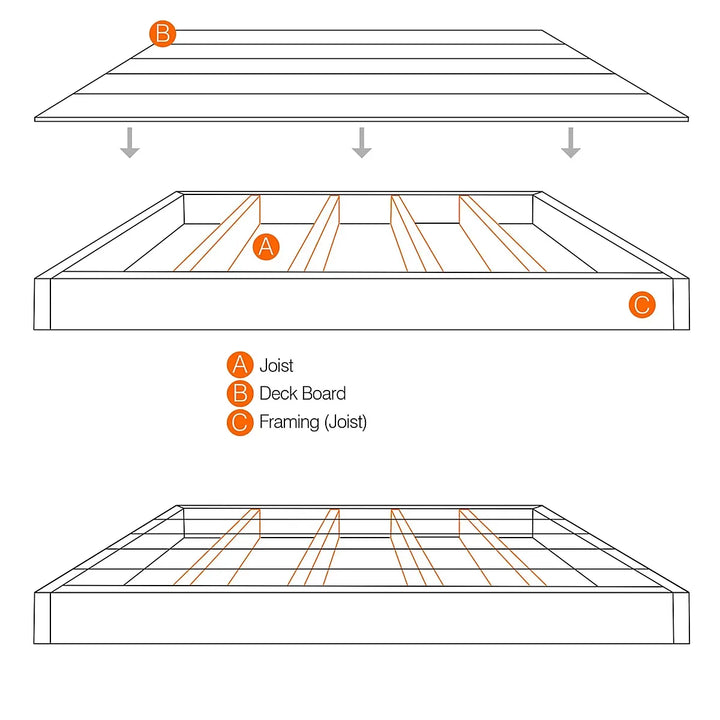 B

A

C

A Joist
B Deck Board
C Framing (Joist)